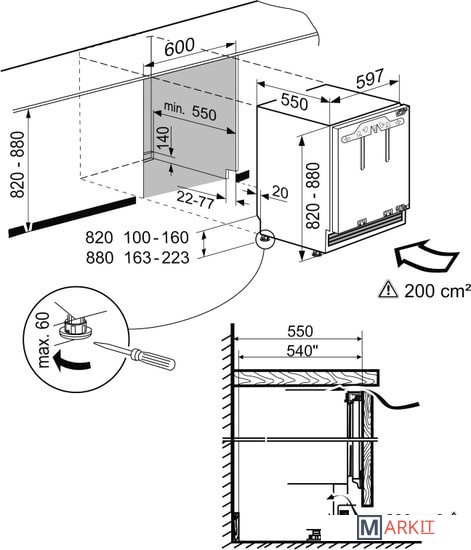 600
597
550
min. 550
140
820 - 880
820 - 880
22-77
20
820 100-160
880 163-223
200 cm²
max. 60
550
540"
MARKIT